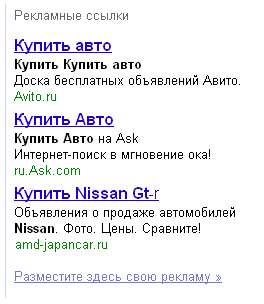 Рекламные ссылки

Купить авто

Купить Купить авто
Доска бесплатных объявлений Авито.
Avito.ru

Купить Авто

Купить Авто на Ask
Интернет-поиск в мгновение ока!
ru.Ask.com

Купить Nissan Gt-r

Объявления о продаже автомобилей Nissan. Фото. Цены. Сравните!
amd-japancar.ru

Разместите здесь свою рекламу »